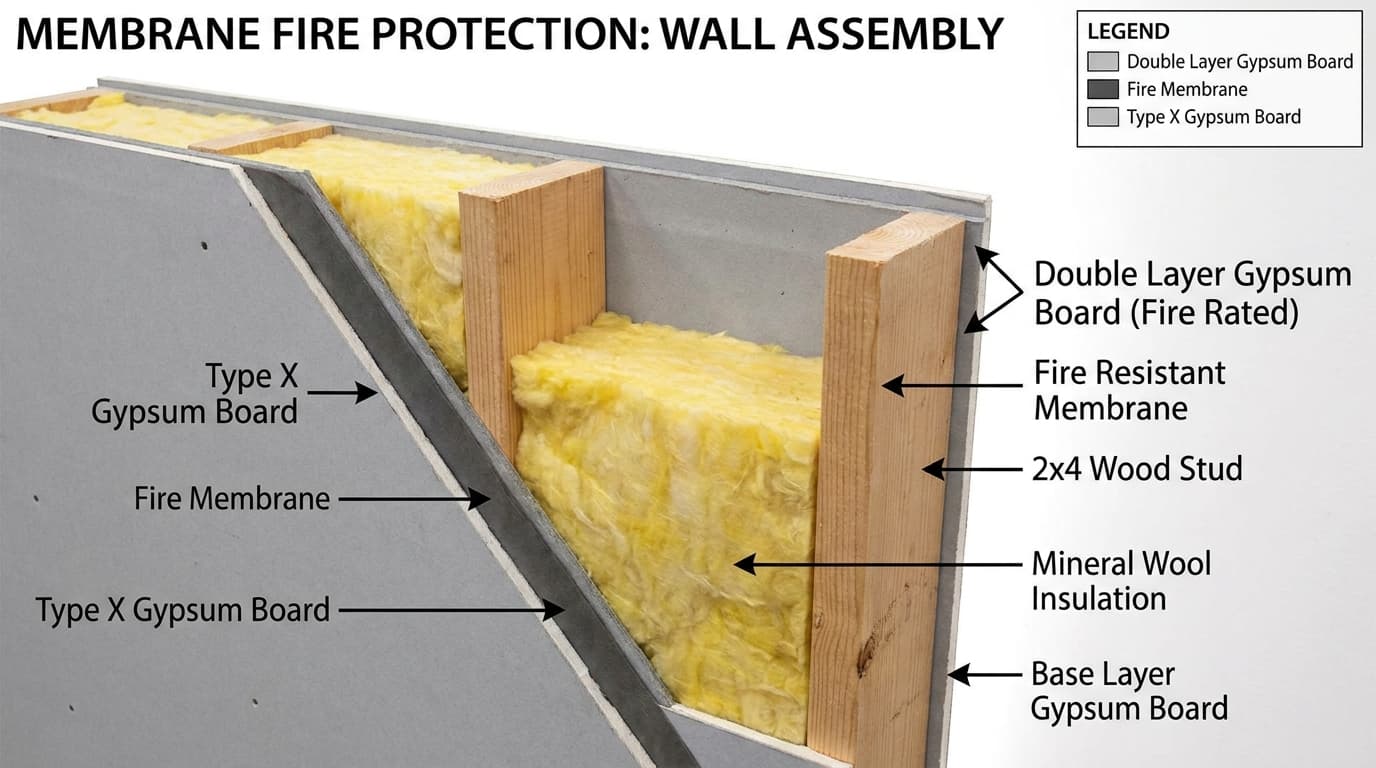 MEMBRANE FIRE PROTECTION: WALL ASSEMBLY

LEGEND
Double Layer Gypsum Board
Fire Membrane
Type X Gypsum Board

Type X Gypsum Board

Fire Membrane

Type X Gypsum Board

Double Layer Gypsum Board (Fire Rated)

Fire Resistant Membrane

2x4 Wood Stud

Mineral Wool Insulation

Base Layer Gypsum Board